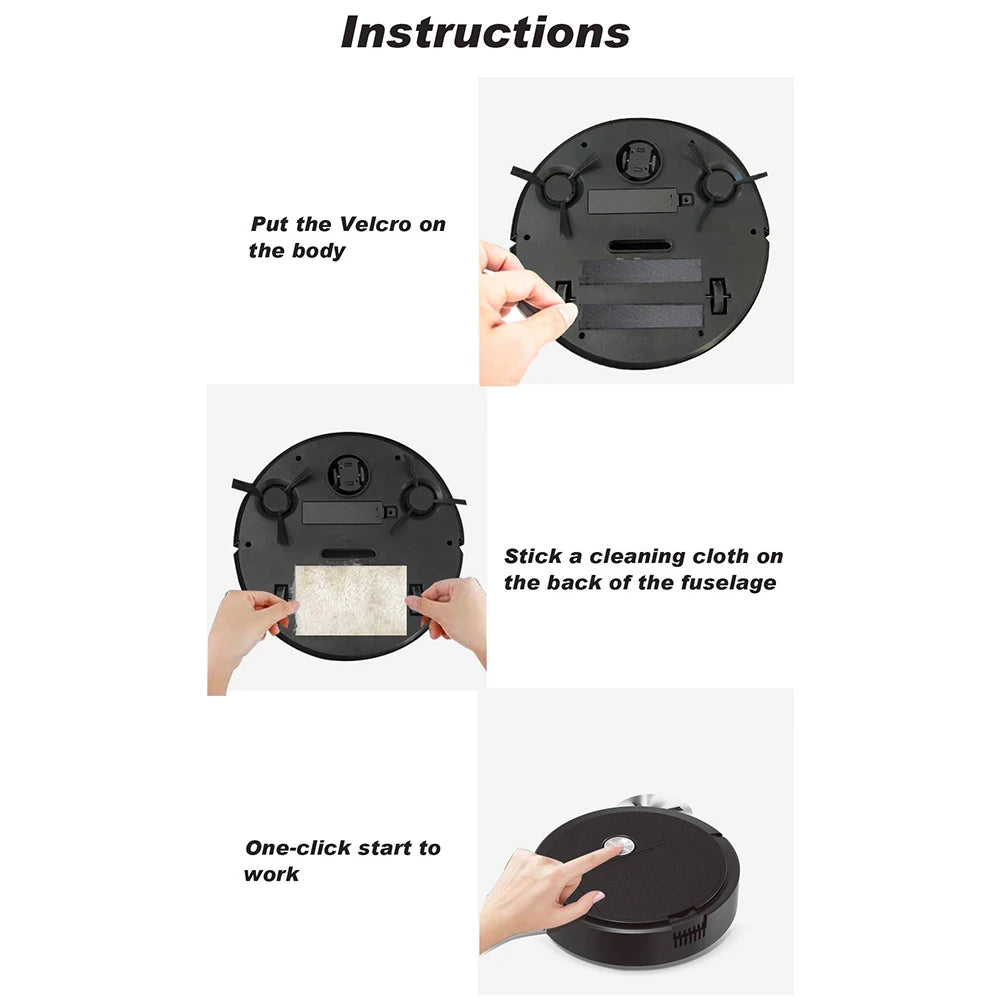 Instructions

Put the Velcro on the body

Stick a cleaning cloth on the back of the fuselage

One-click start to work