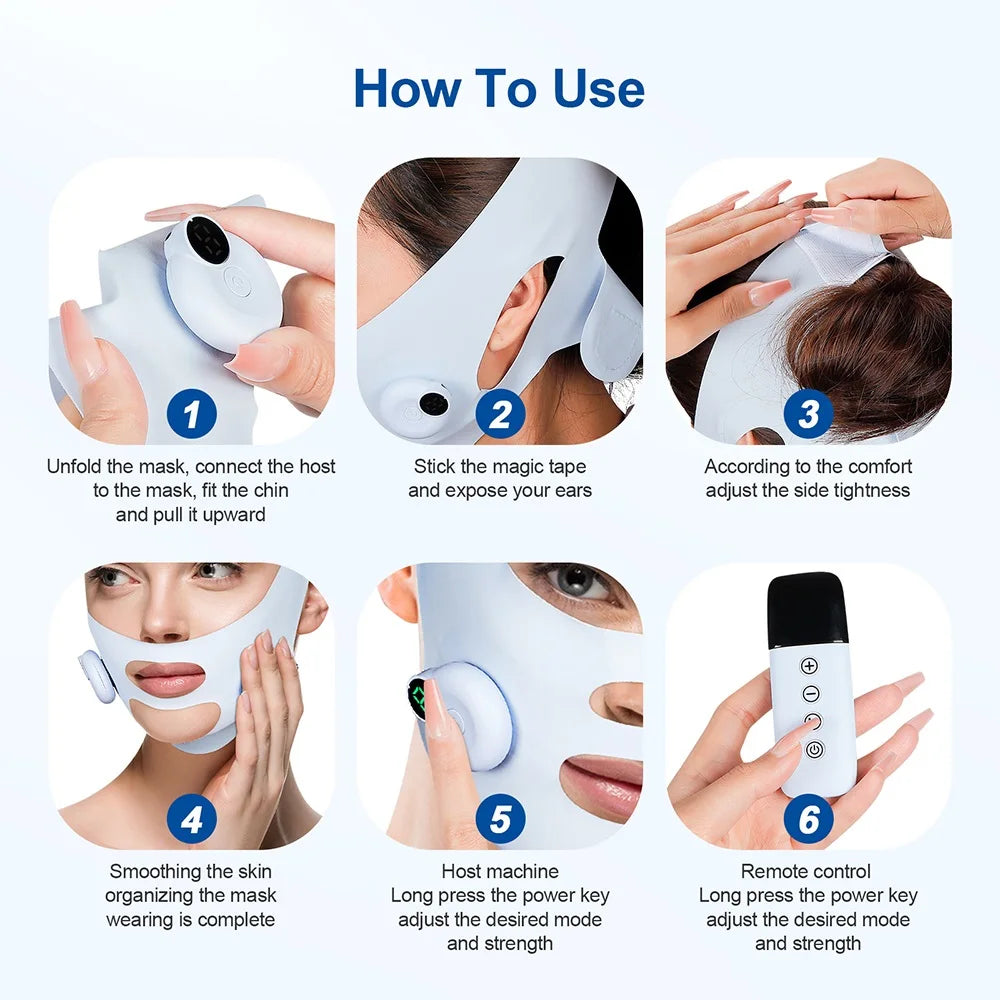 How To Use

1

Unfold the mask, connect the host to the mask, fit the chin and pull it upward

2

Stick the magic tape and expose your ears

3

According to the comfort adjust the side tightness

4

Smoothing the skin organizing the mask wearing is complete

5

Host machine
Long press the power key adjust the desired mode and strength

6

Remote control
Long press the power key adjust the desired mode and strength