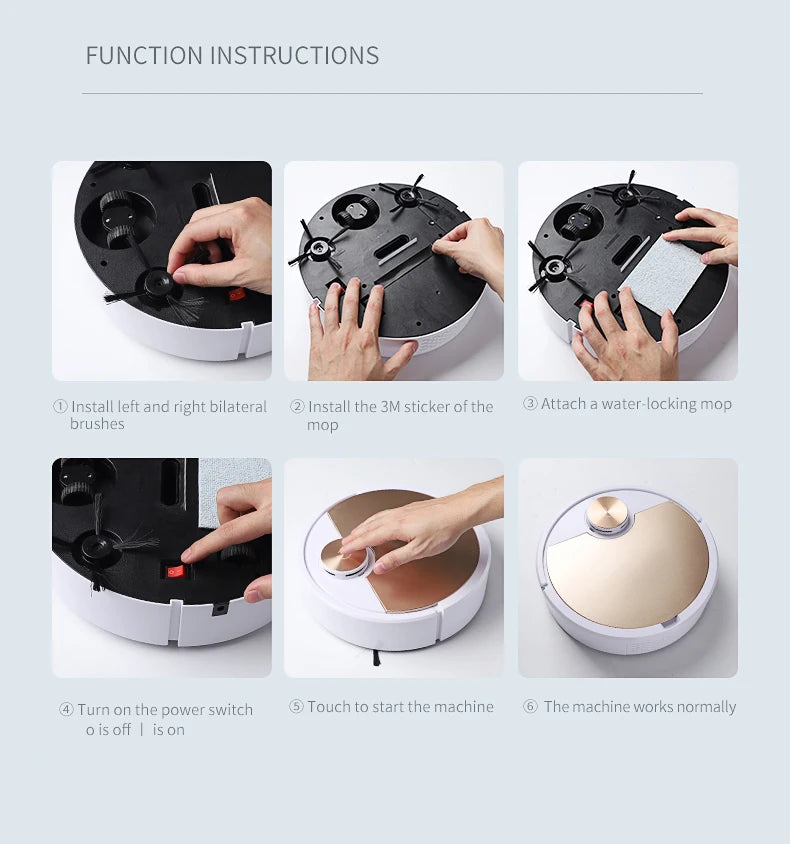 FUNCTION INSTRUCTIONS

① Install left and right bilateral brushes

② Install the 3M sticker of the mop

③ Attach a water-locking mop

④ Turn on the power switch
o is off | is on

⑤ Touch to start the machine

⑥ The machine works normally