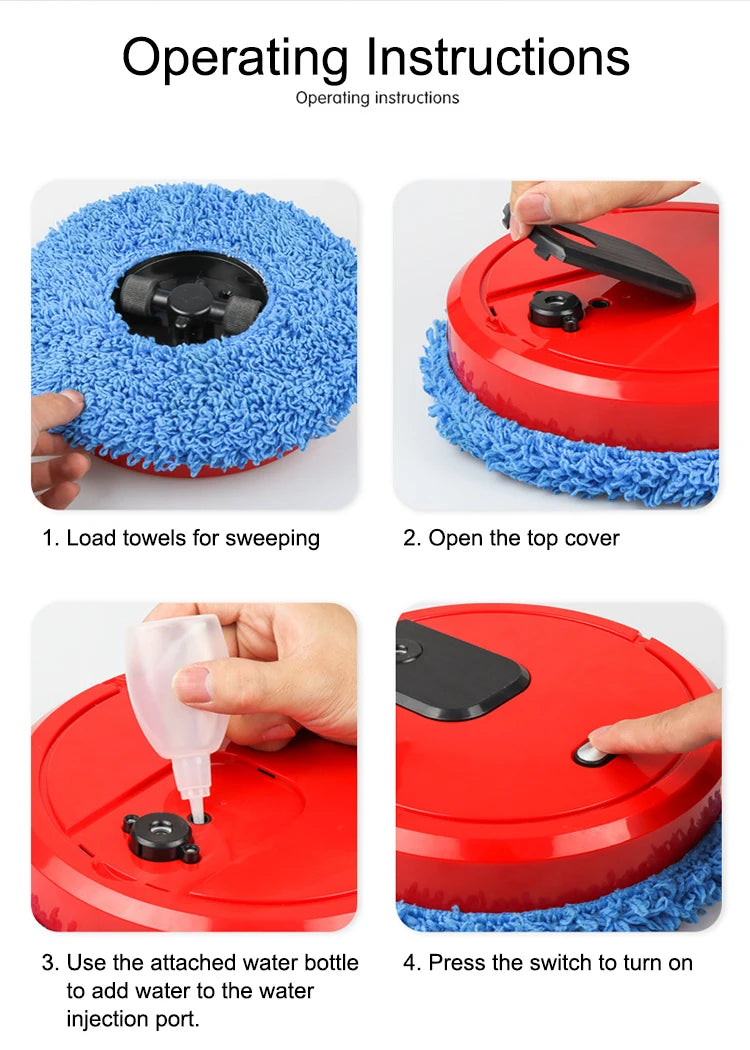 Operating Instructions
Operating instructions

1. Load towels for sweeping

2. Open the top cover

3. Use the attached water bottle to add water to the water injection port.

4. Press the switch to turn on