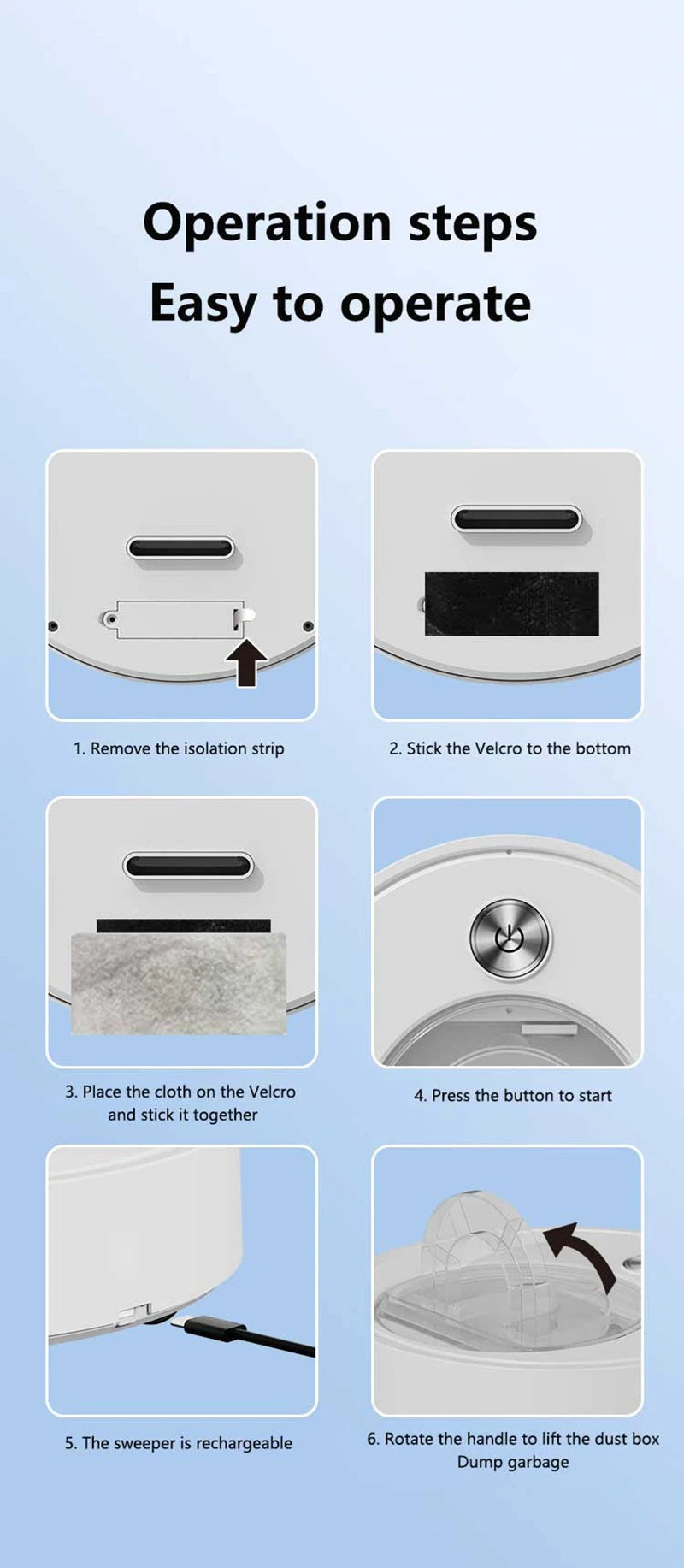 Operation steps
Easy to operate

1. Remove the isolation strip

2. Stick the Velcro to the bottom

3. Place the cloth on the Velcro and stick it together

4. Press the button to start

5. The sweeper is rechargeable

6. Rotate the handle to lift the dust box
Dump garbage