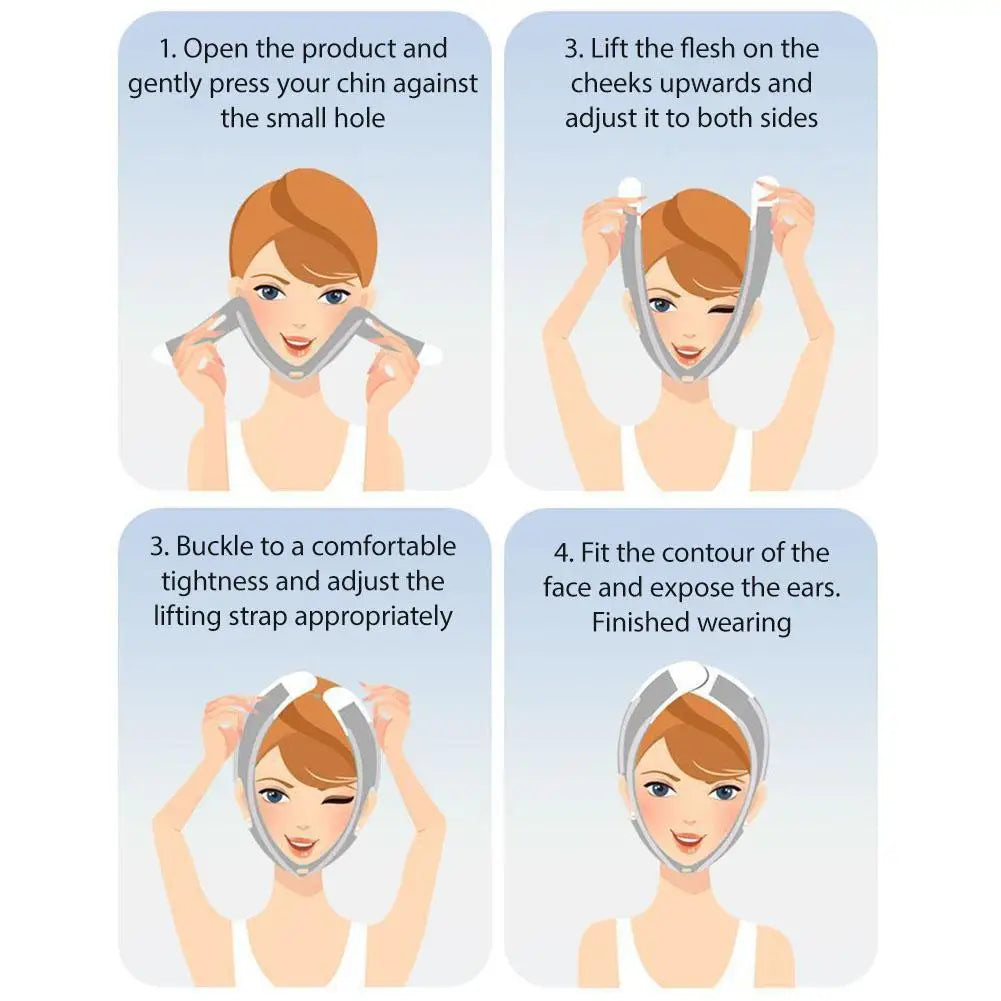 1. Open the product and gently press your chin against the small hole

3. Lift the flesh on the cheeks upwards and adjust it to both sides

3. Buckle to a comfortable tightness and adjust the lifting strap appropriately

4. Fit the contour of the face and expose the ears. Finished wearing